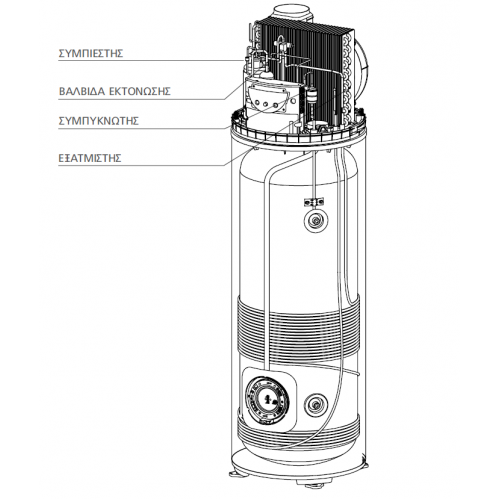 ΣΥΜΠΙΕΣΤΗΣ

ΒΑΛΒΙΔΑ ΕΚΤΟΝΩΣΗΣ

ΣΥΜΠΥΚΝΩΤΗΣ

ΕΞΑΤΜΙΣΤΗΣ